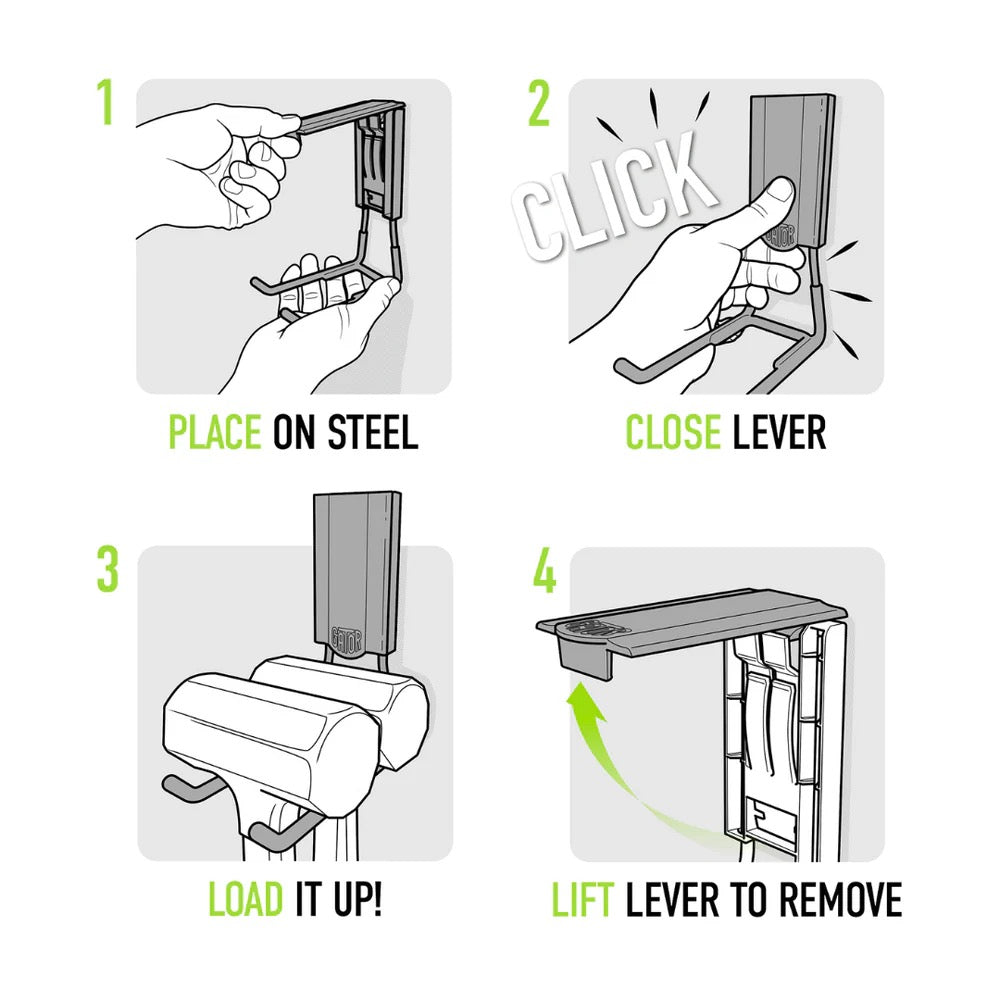 1

PLACE ON STEEL

2

CLICK

GATOR

CLOSE LEVER

3

GATOR

LOAD IT UP!

4

GATOR

LIFT LEVER TO REMOVE